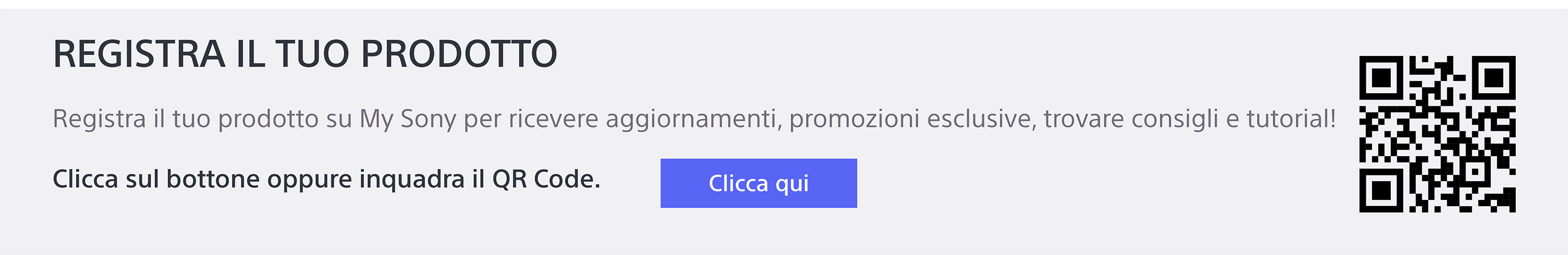 REGISTRA IL TUO PRODOTTO

Registra il tuo prodotto su My Sony per ricevere aggiornamenti, promozioni esclusive, trovare consigli e tutorial!

Clicca sul bottone oppure inquadra il QR Code.

Clicca qui